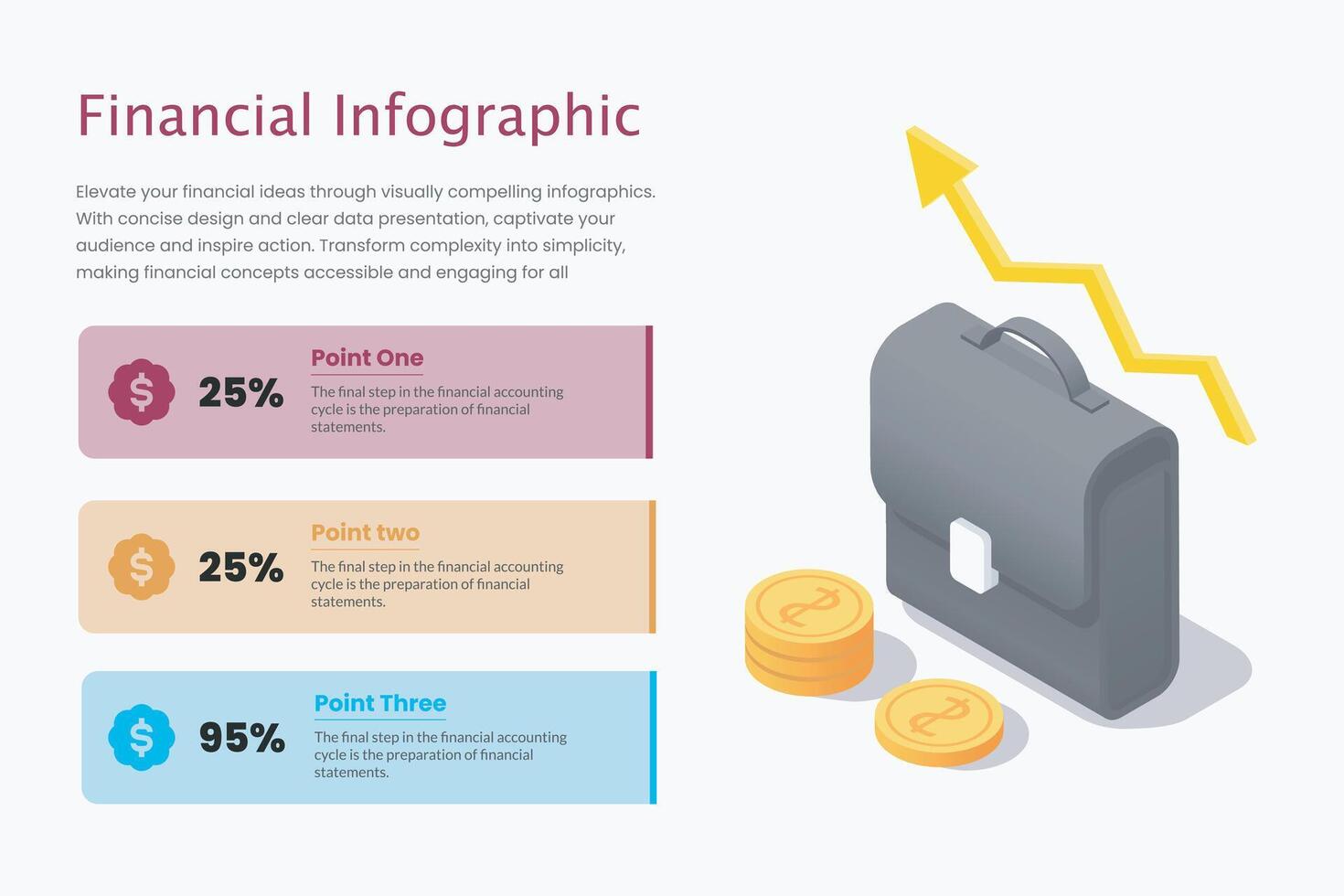 Financial Infographic

Elevate your financial ideas through visually compelling infographics. With concise design and clear data presentation, captivate your audience and inspire action. Transform complexity into simplicity, making financial concepts accessible and engaging for all

$

25%

Point One

The final step in the financial accounting cycle is the preparation of financial statements.

$

25%

Point two

The final step in the financial accounting cycle is the preparation of financial statements.

$

95%

Point Three

The final step in the financial accounting cycle is the preparation of financial statements.

$

$